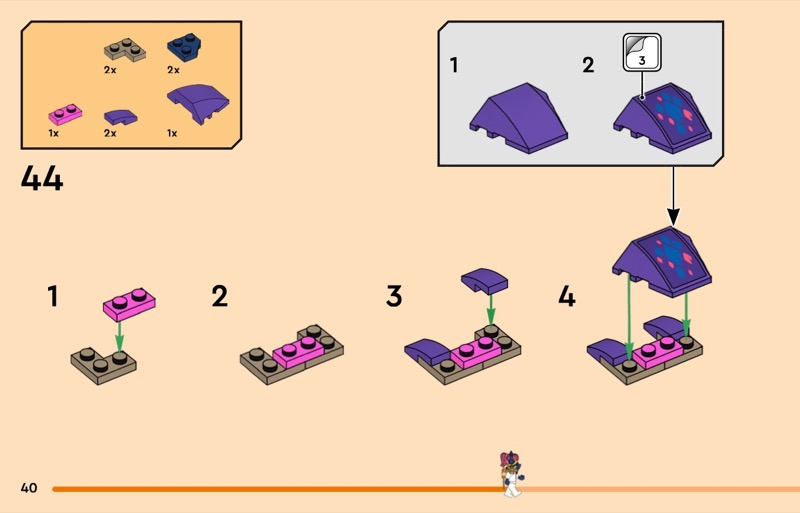 2x
2x
1x
2x
1x

44

1
2
3

1
2
3
4

40