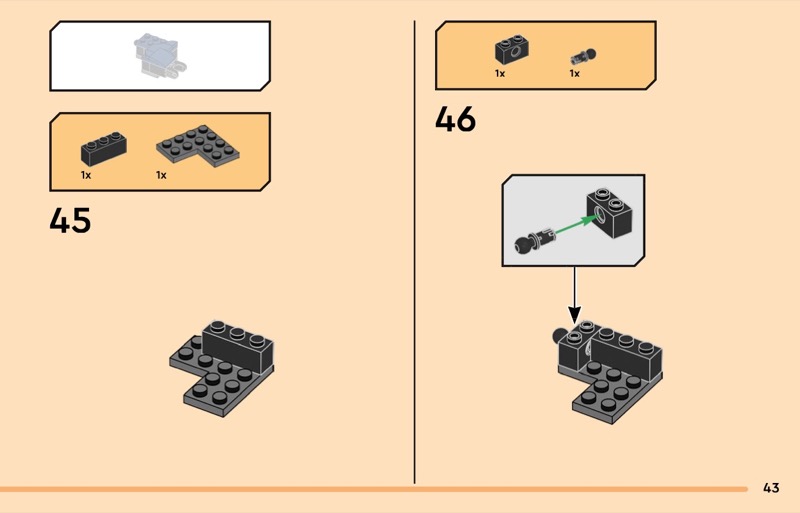 1x

1x

45

1x

1x

46

43