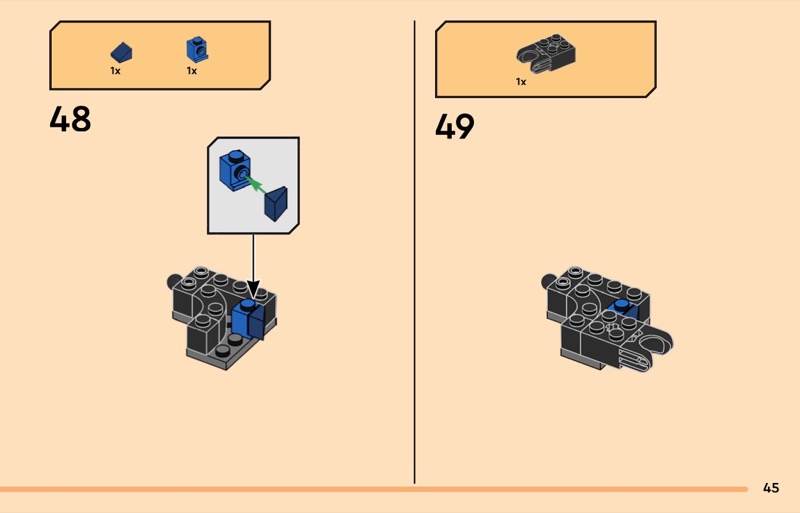 1x 1x

48

1x

49

45