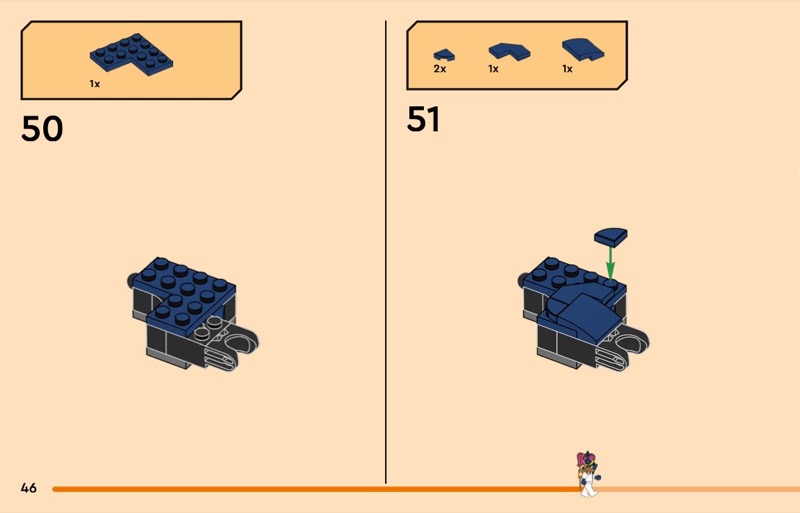 1x

50

2x 1x 1x

51

46