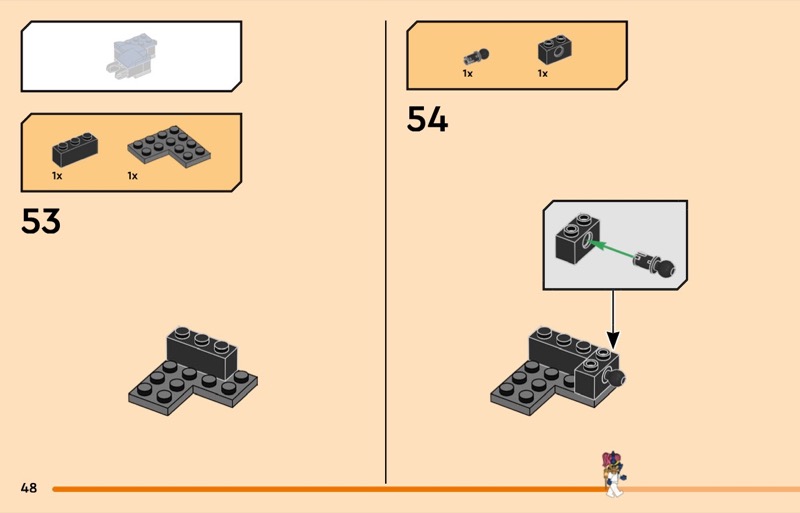 1x
1x
53

1x
1x
54

48