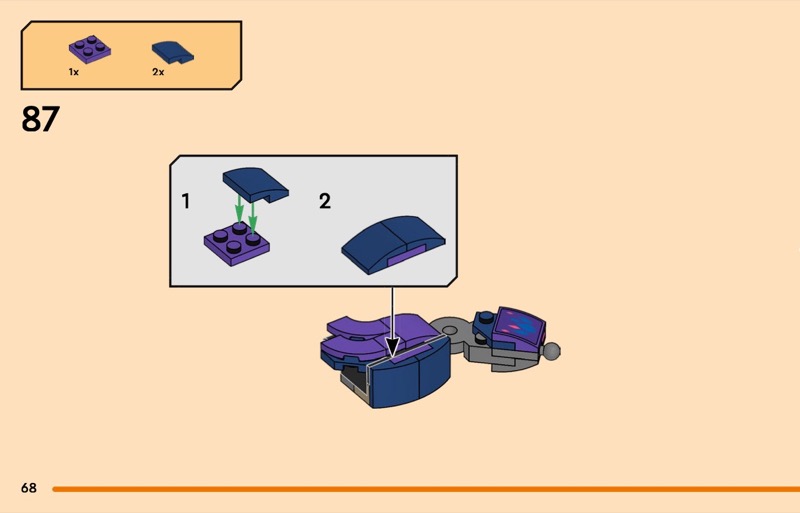 1x

2x

87

1

2

68