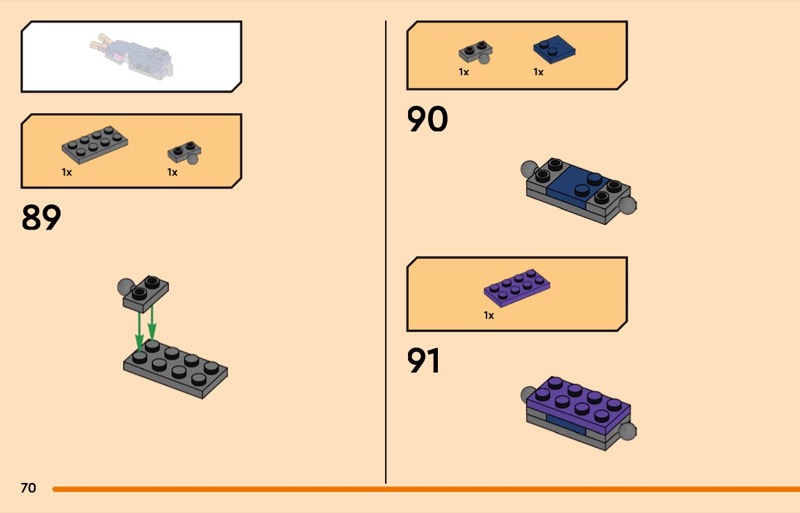 1x

1x

89

1x

1x

90

1x

91

70