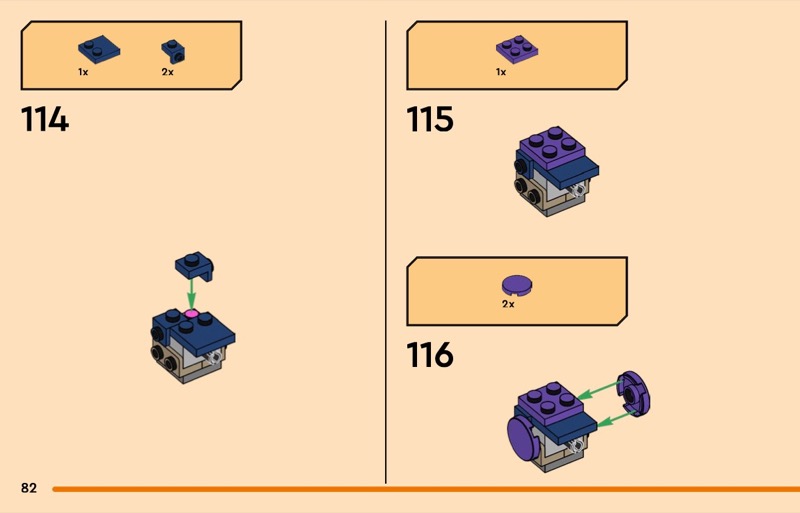 1x 2x

114

1x

115

2x

116

82