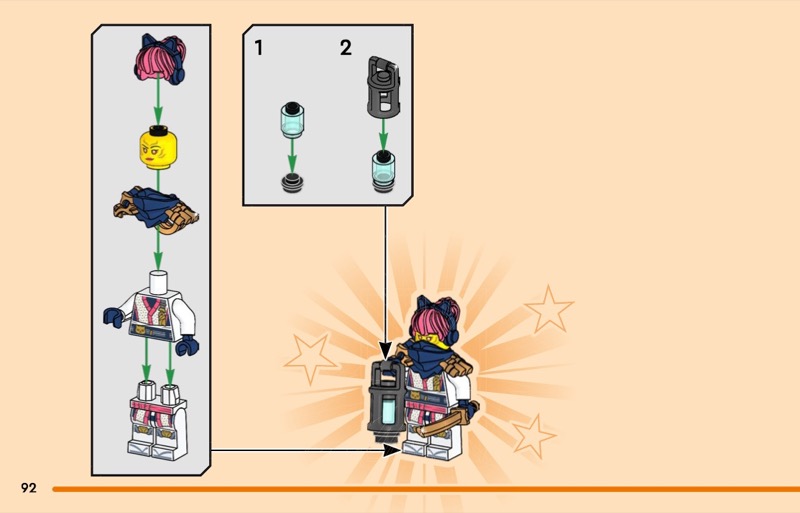 1

2

92