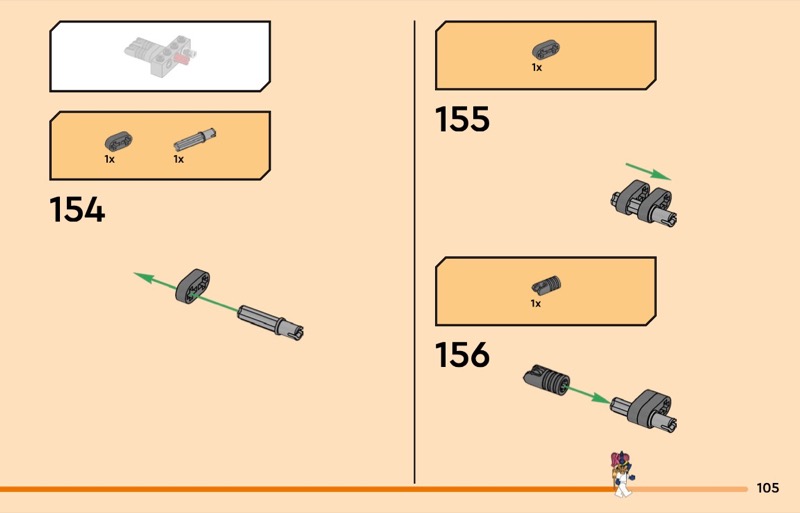 1x 1x

154

1x

155

1x

156

105