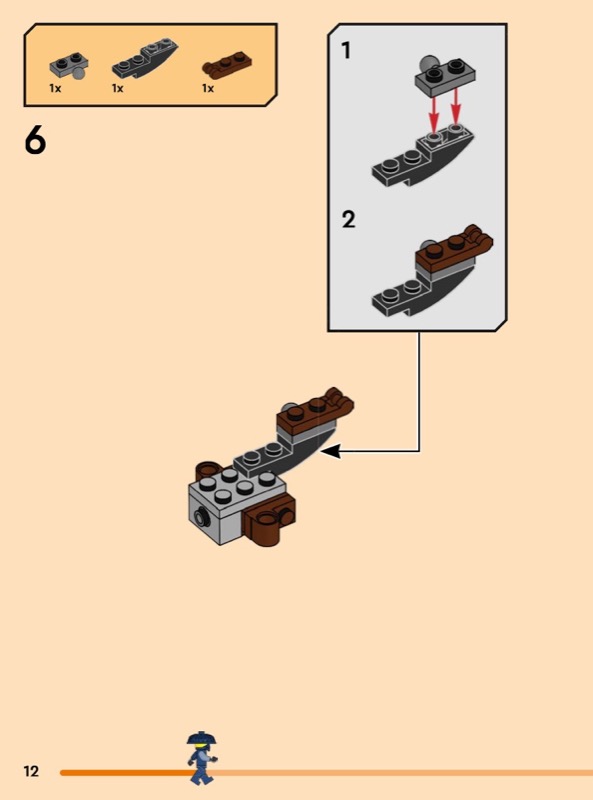 1x 1x 1x

6

1

2

12