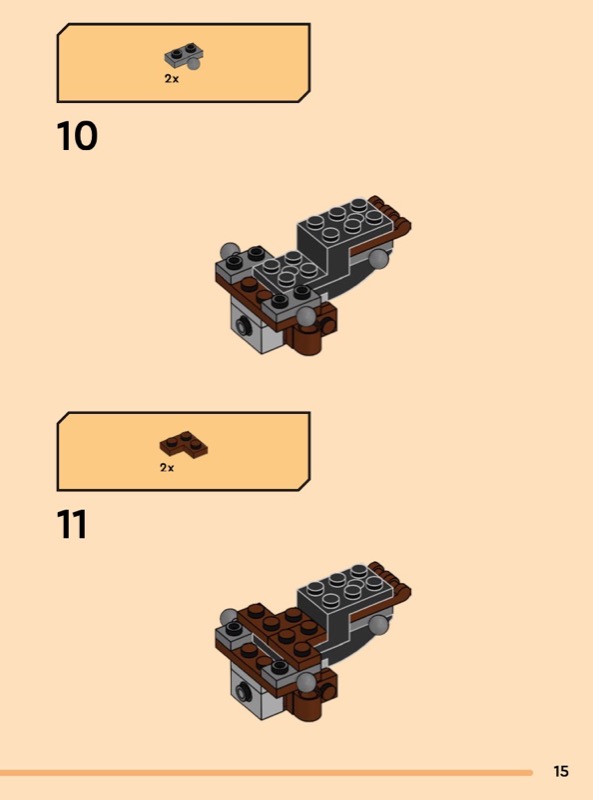 2x

10

2x

11

15