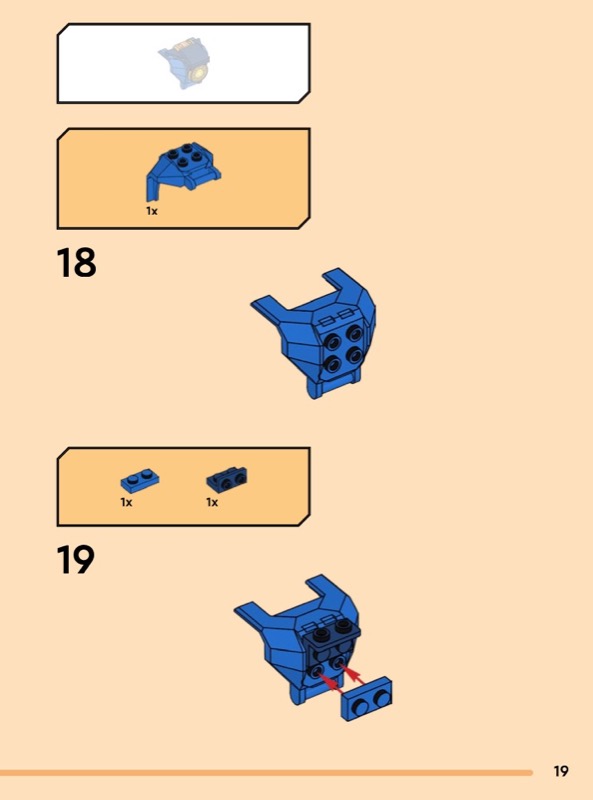 1x

18

1x

1x

19

19