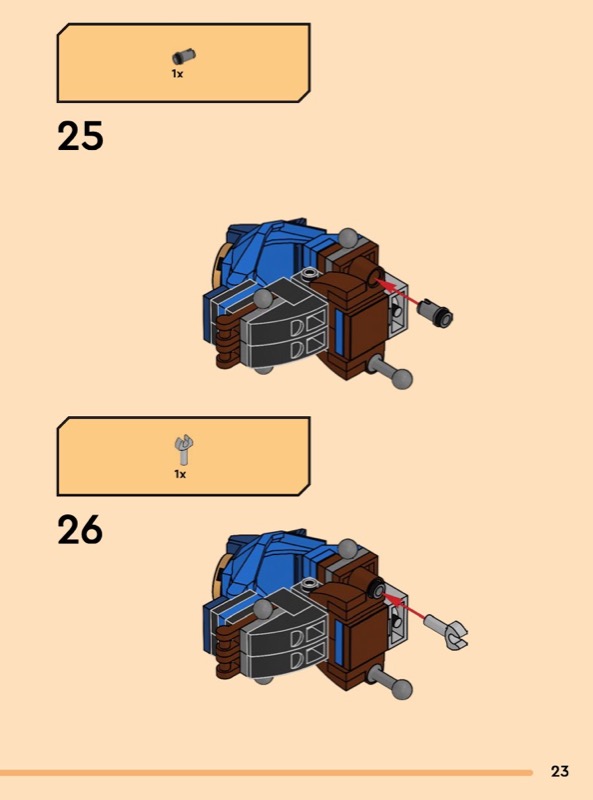 1x

25

1x

26

23