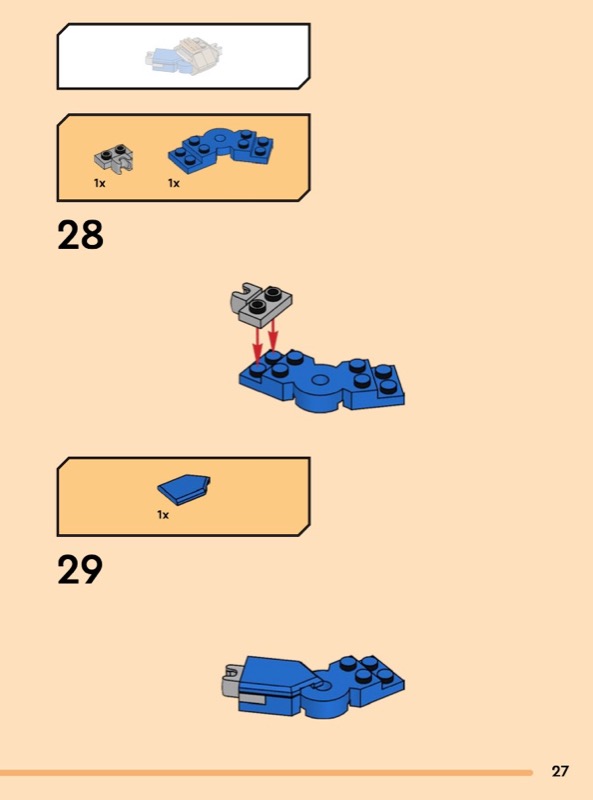 1x 1x

28

1x

29

27