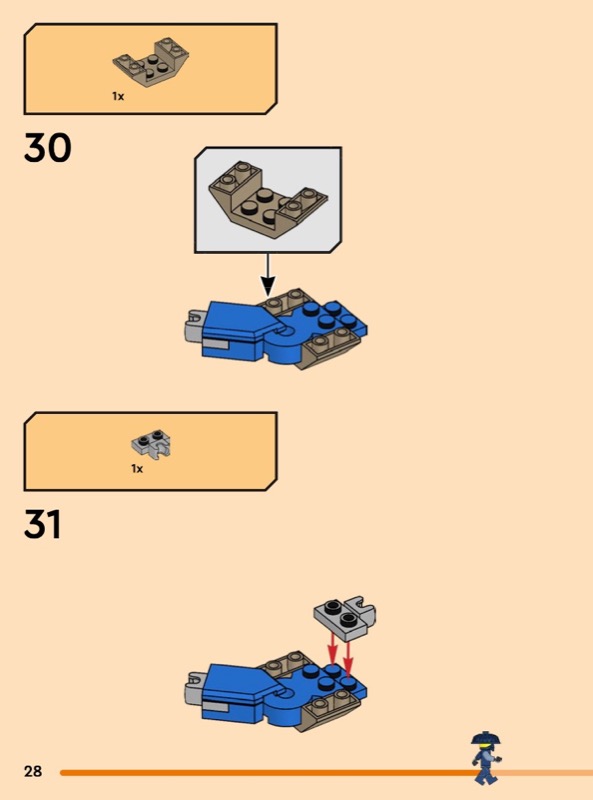 1x

30

1x

31

28