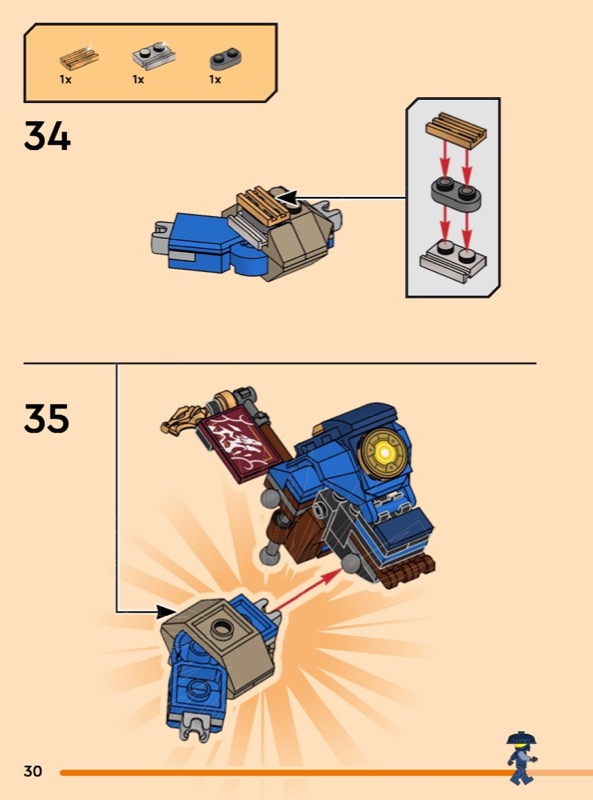 1x
1x
1x

34

35

30