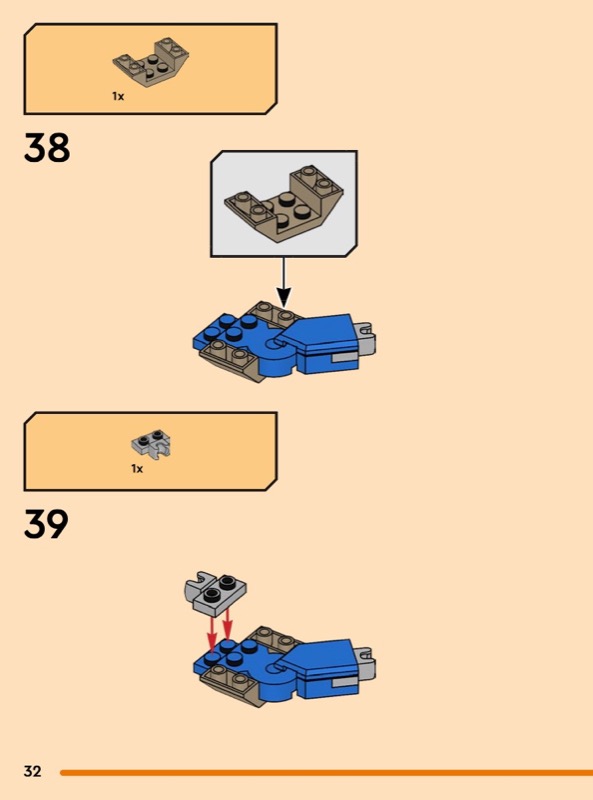 1x

38

1x

39

32