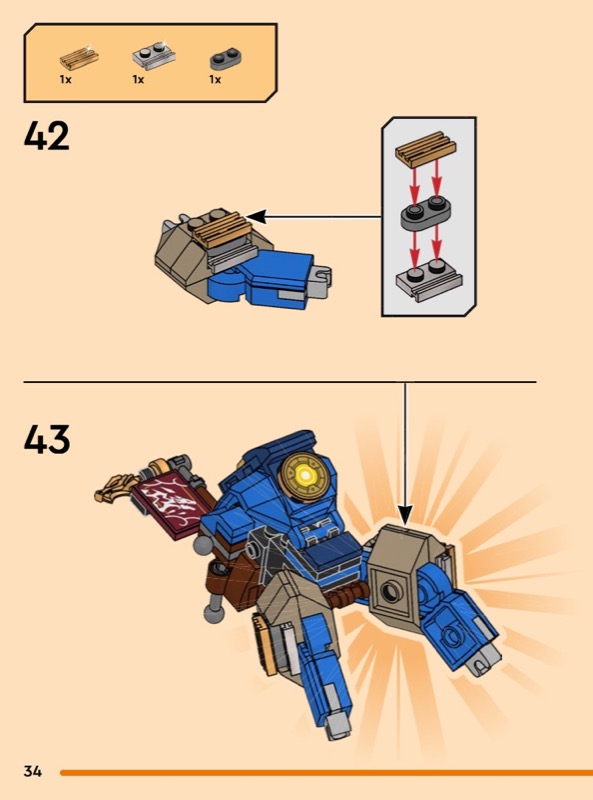 1x 1x 1x

42

43

34