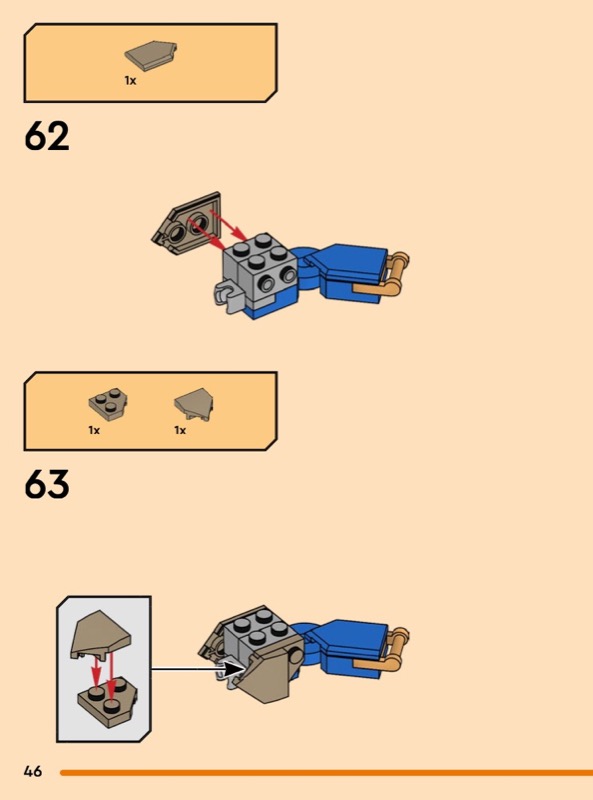 1x

62

1x

1x

63

46