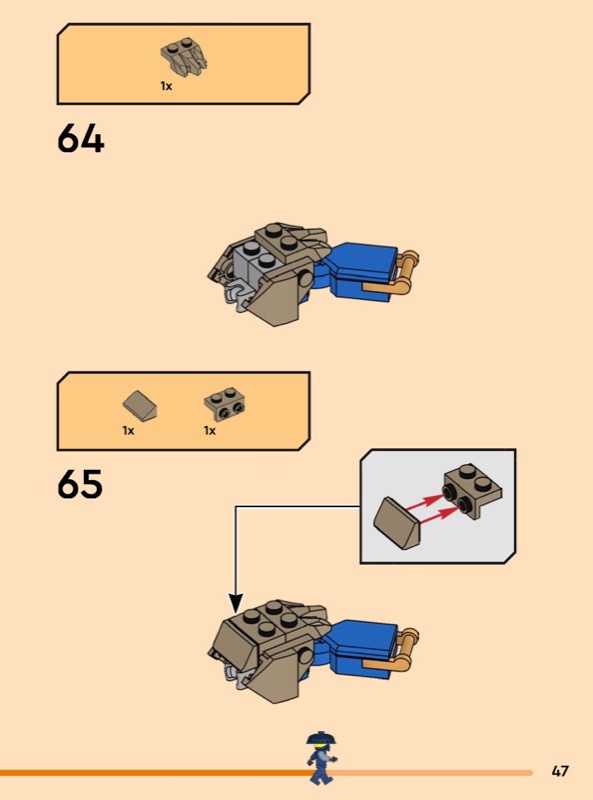 1x

64

1x

1x

65

47