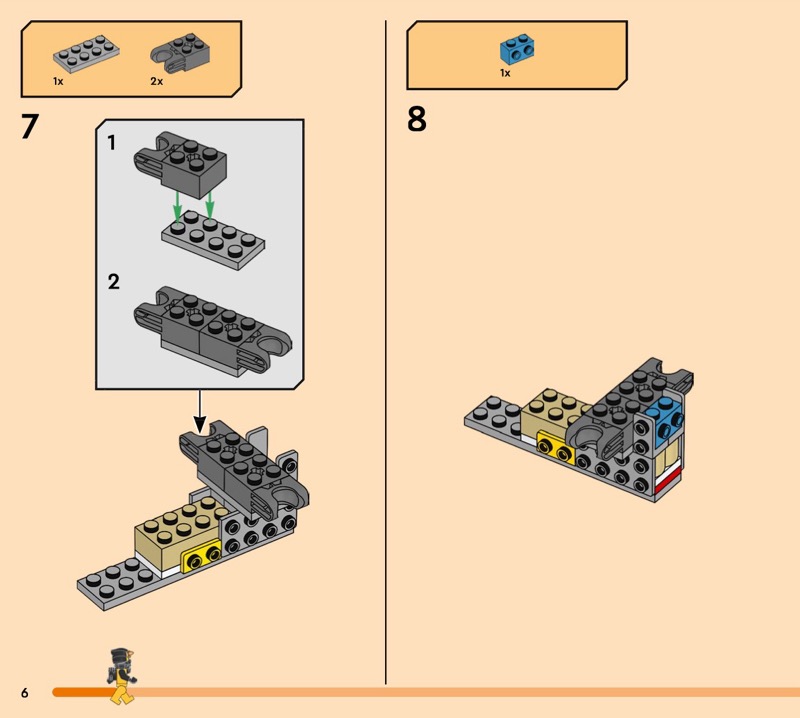 1x 2x

7

1

2

1x

8

6