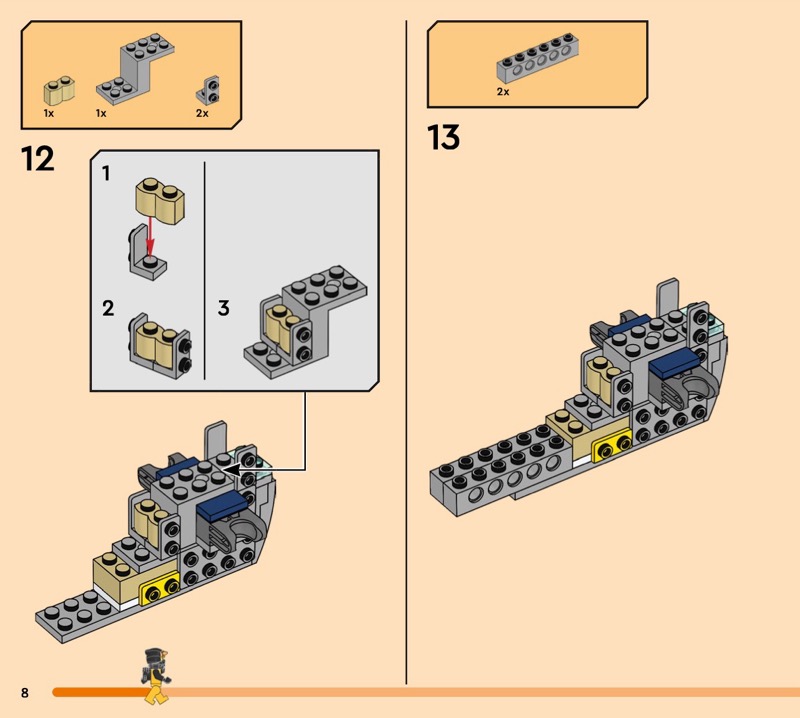 1x
1x
2x

12

1

2

3

2x

13

8