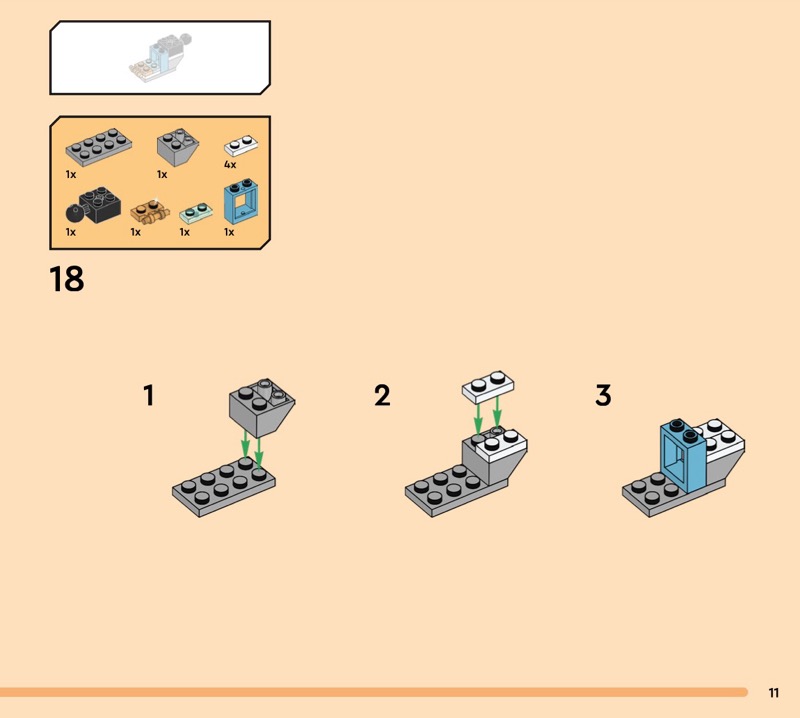 1x
1x
4x
1x
1x
1x
1x

18

1

2

3

11