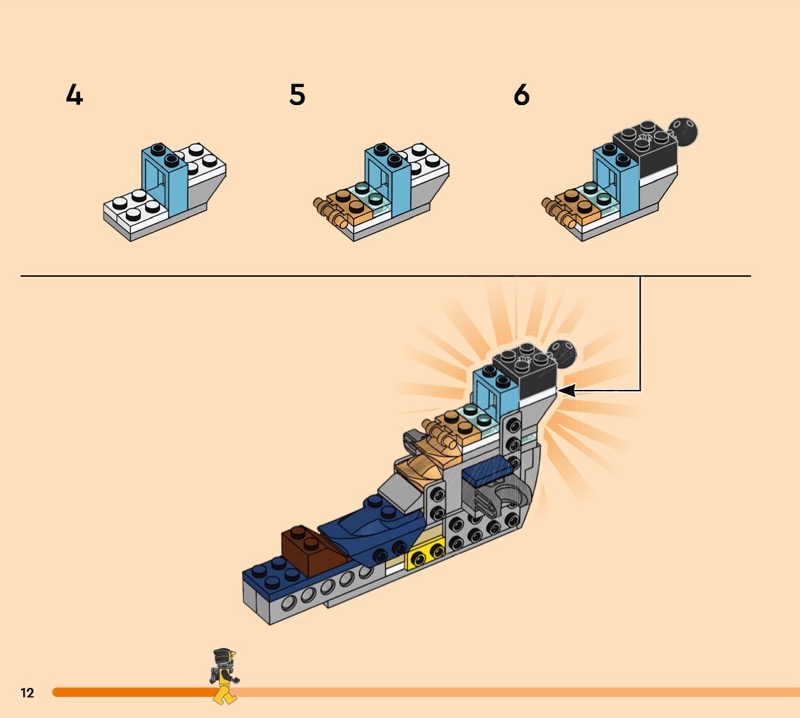 4

5

6

12