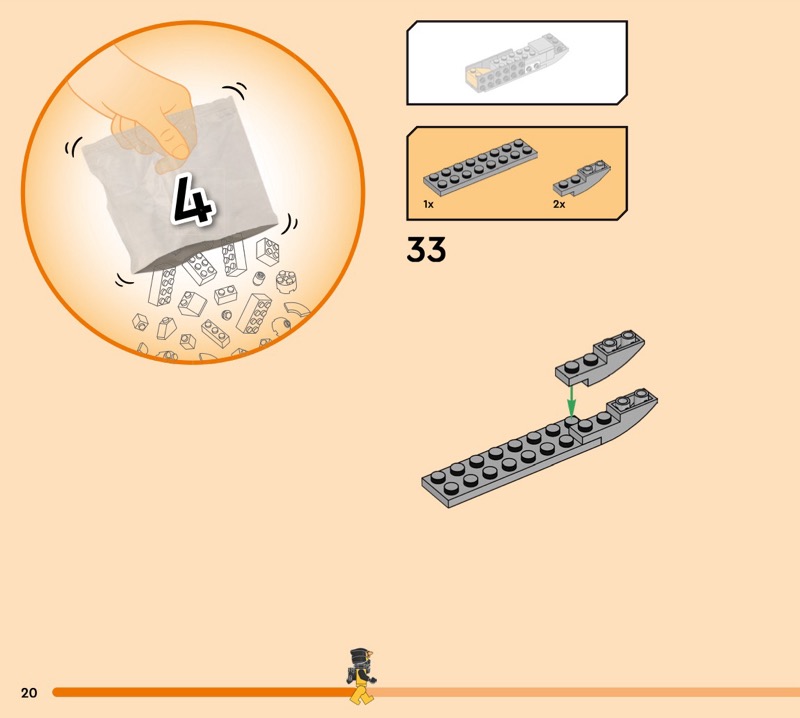 4

1x

2x

33

20