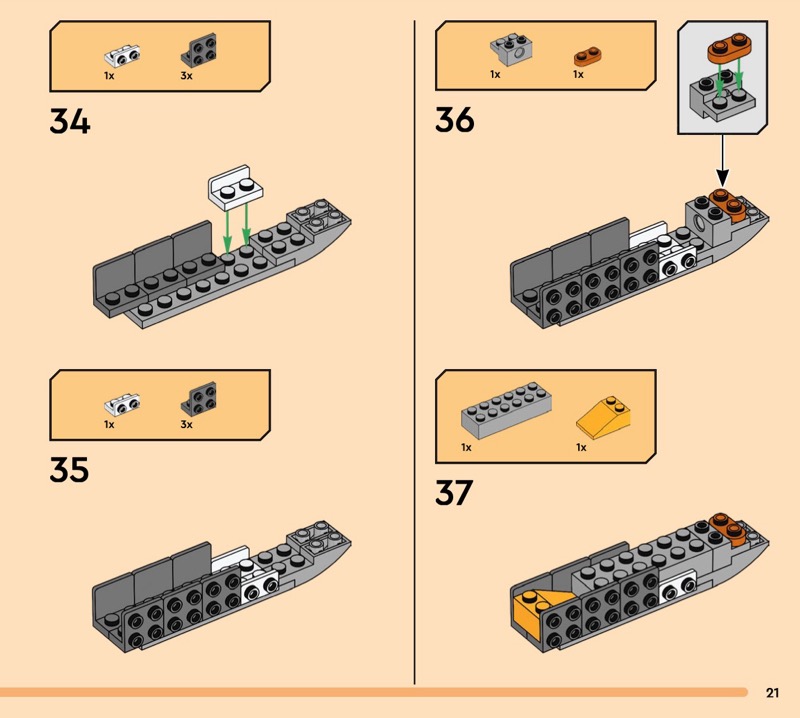 1x 3x

34

1x 3x

35

1x 1x

36

1x 1x

37

21