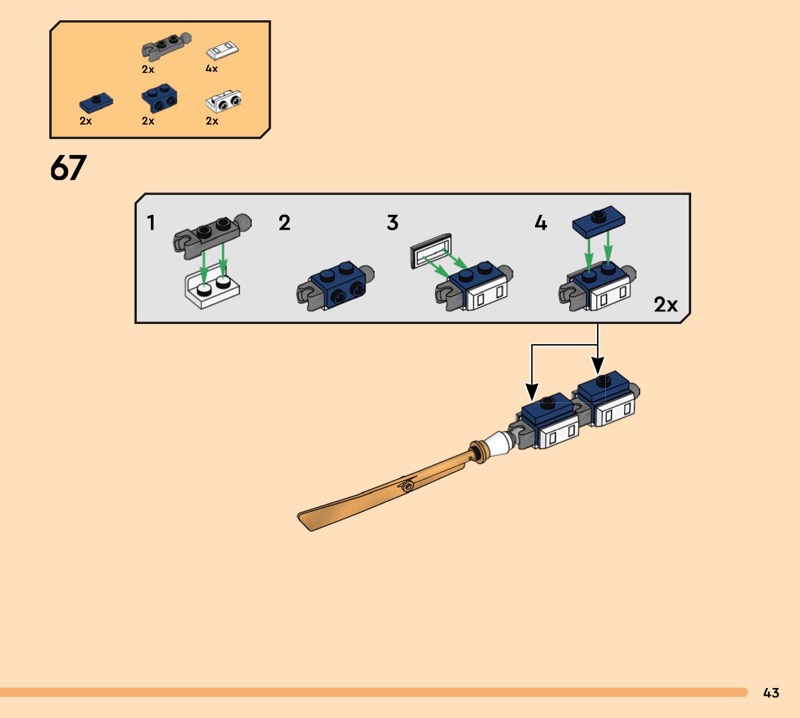 2x 4x
2x 2x 2x

67

1 2 3 4

2x

43