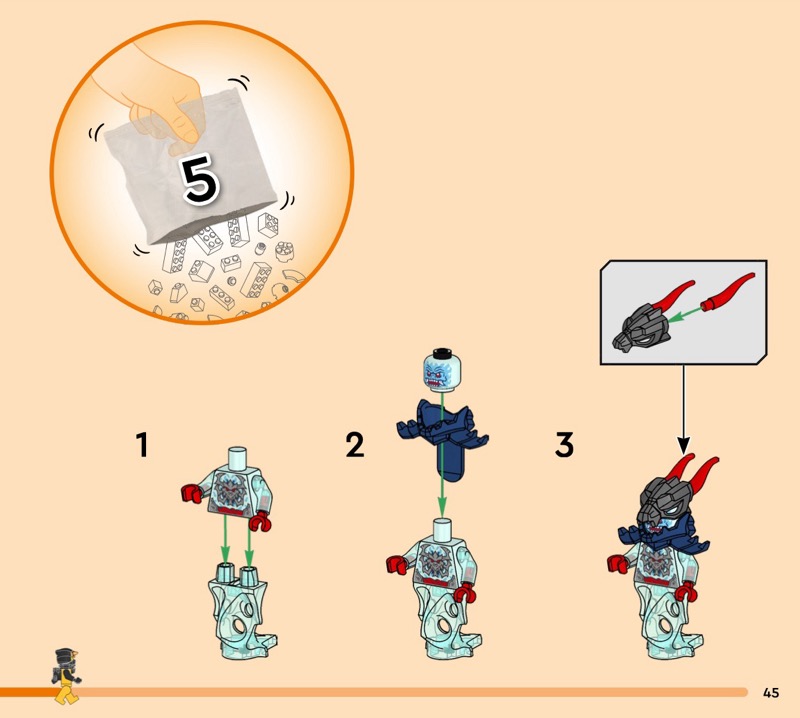 5

1

2

3

45