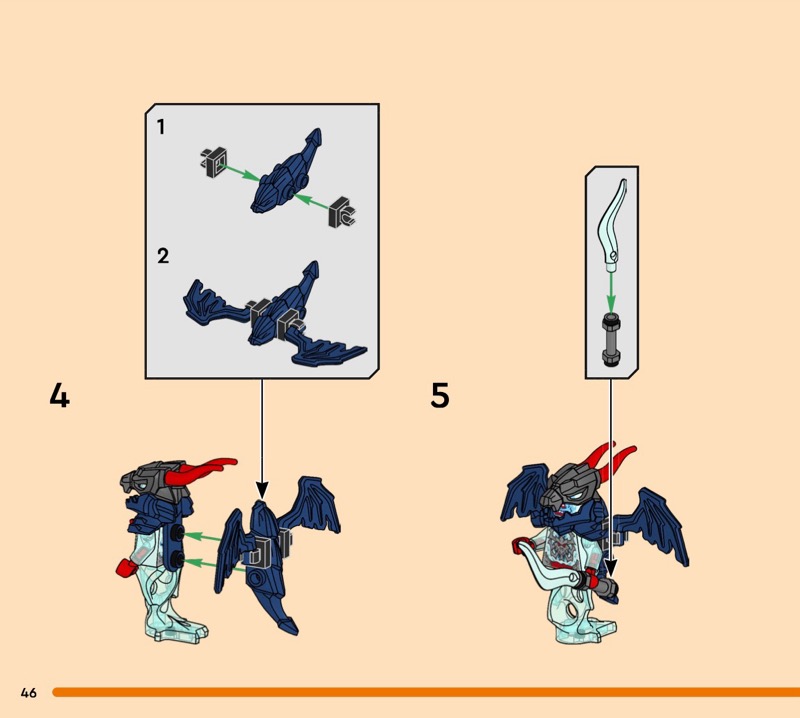 1

2

4

5

46