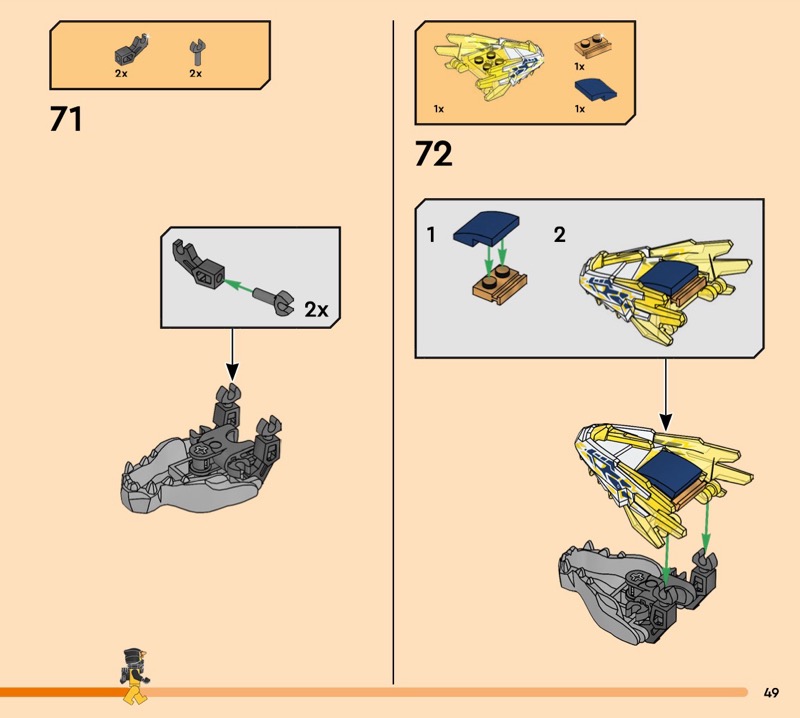 2x 2x

71

2x

1x

1x 1x

72

1

2

49