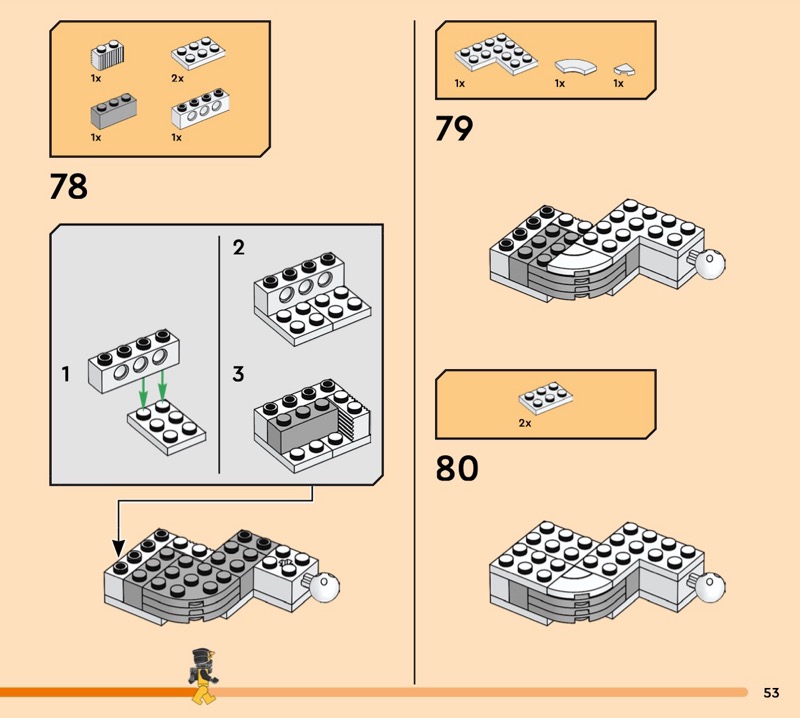 1x
2x
1x
1x

78

1
2
3

1x
1x
1x

79

2x

80

53