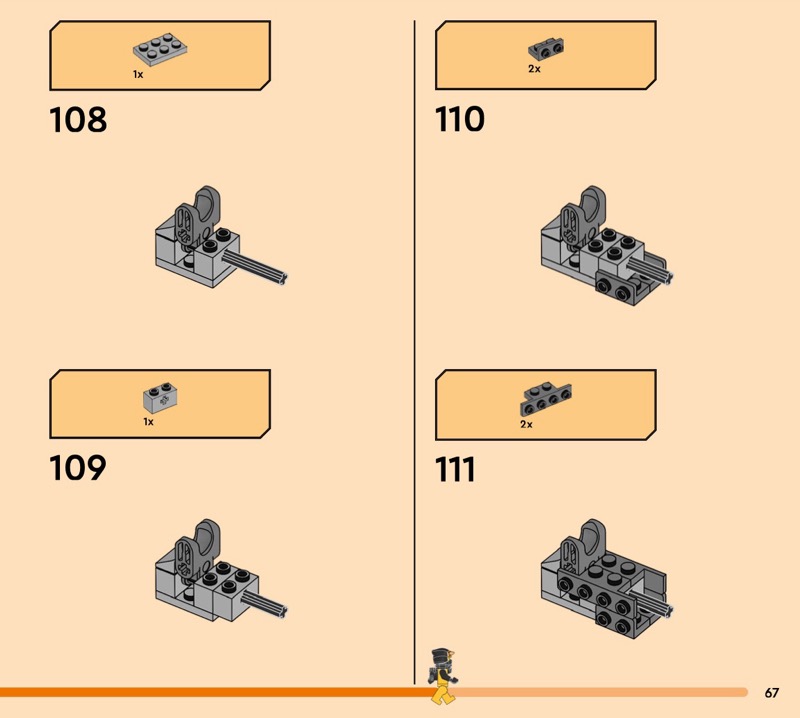 1x

108

1x

109

2x

110

2x

111

67