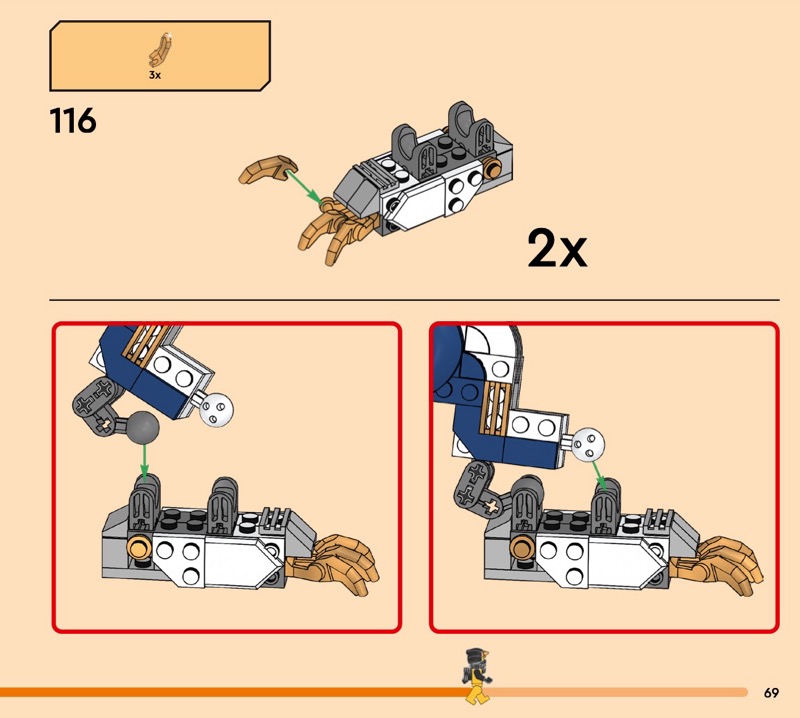 3x

116

2x

69