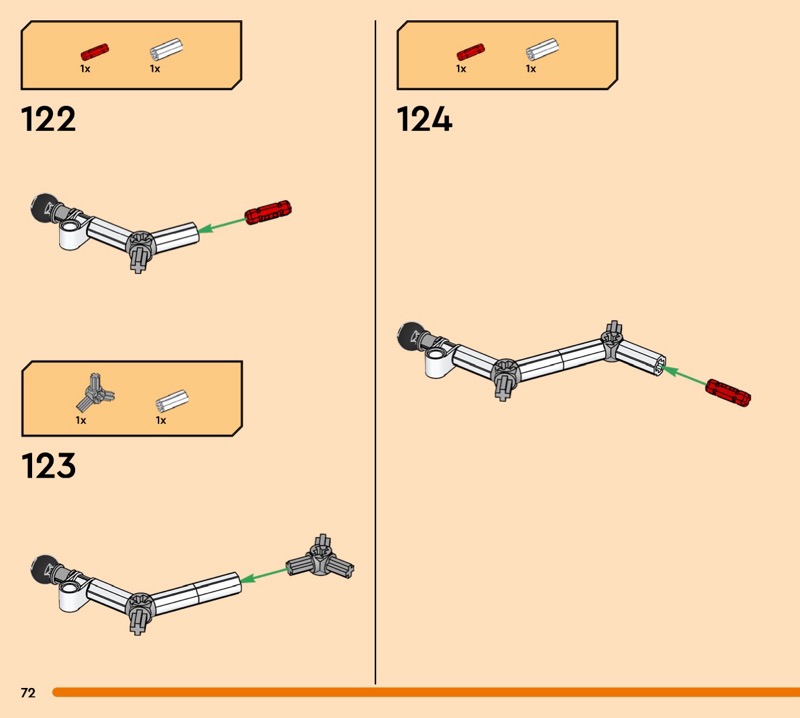 1x 1x

122

1x 1x

123

1x 1x

124

72