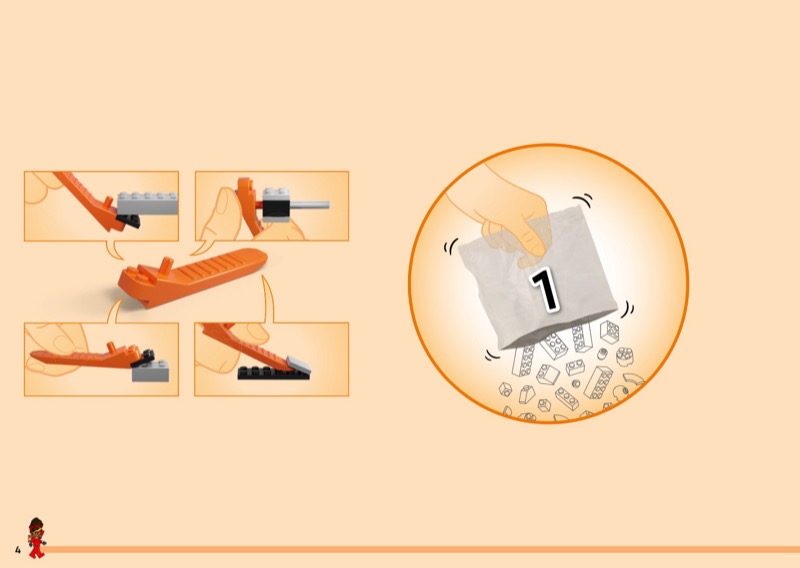 1

4