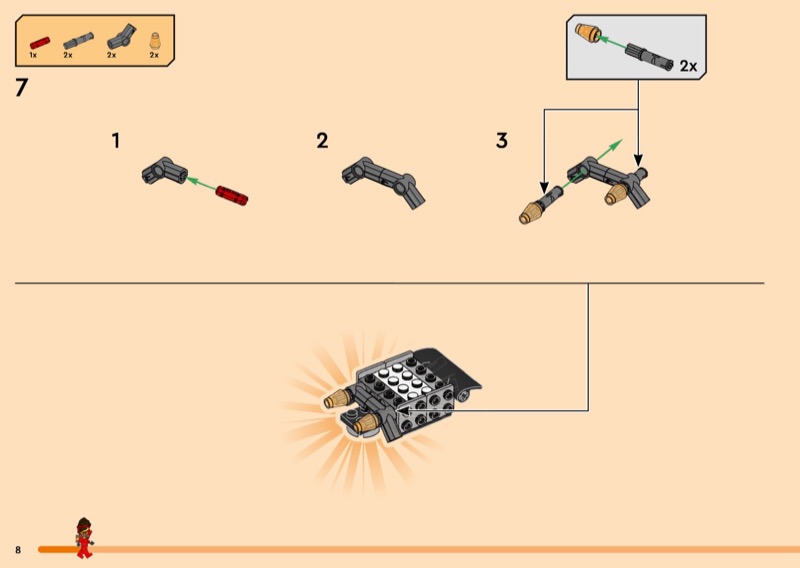 1x 2x 2x 2x

7

2x

1

2

3

8