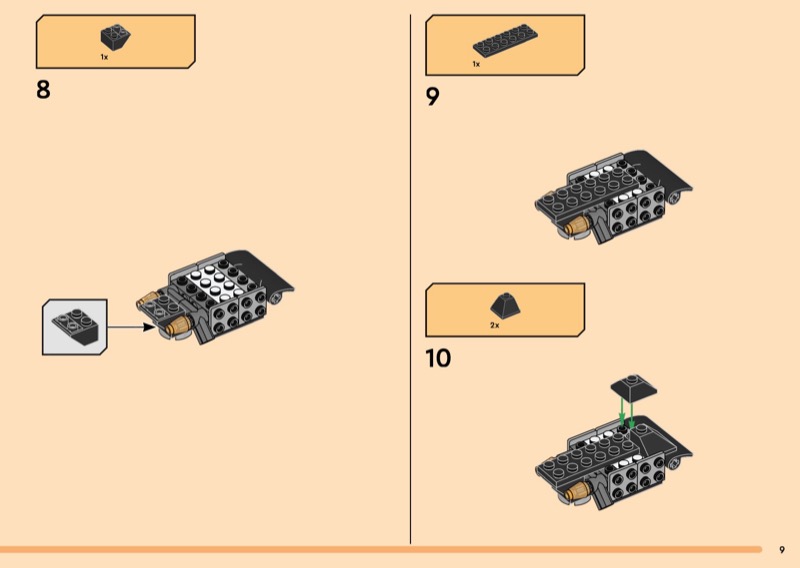 1x

8

1x

9

2x

10

9