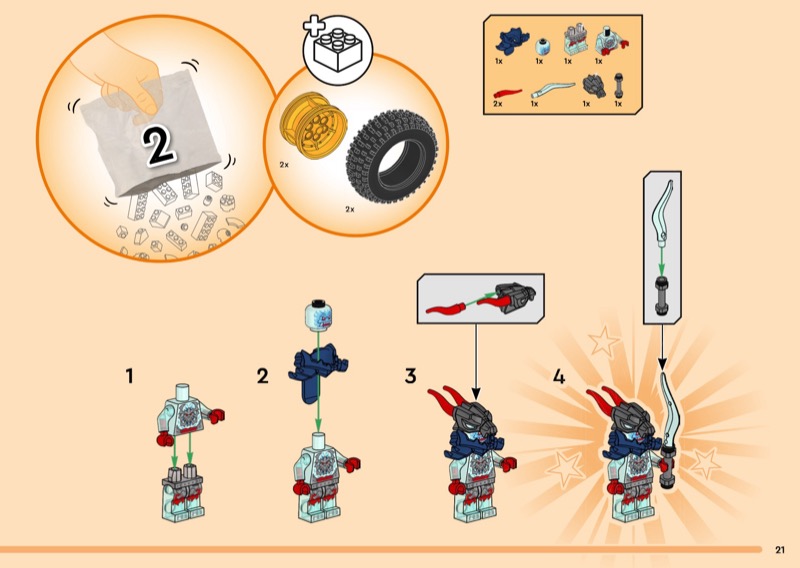 2

2x

2x

1x 1x 1x 1x

2x 1x 1x 1x

1

2

3

4

21