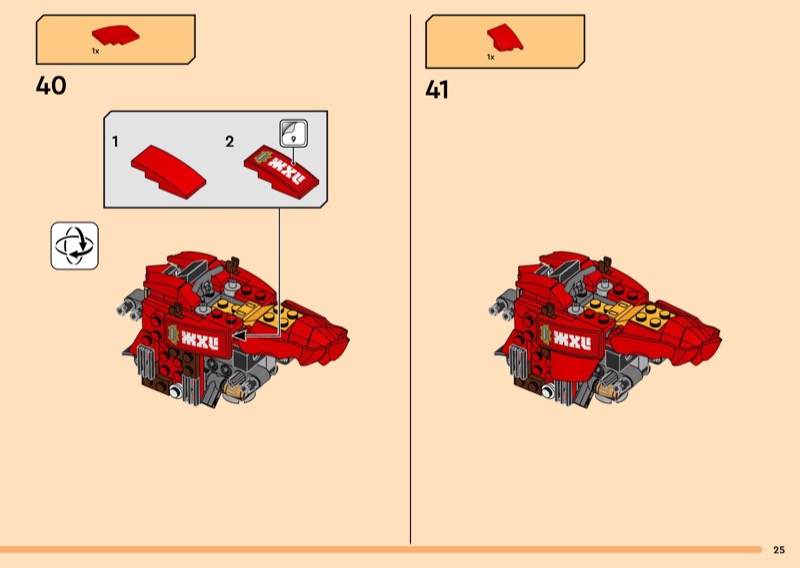 1x

40

1

2

9

1x

41

25