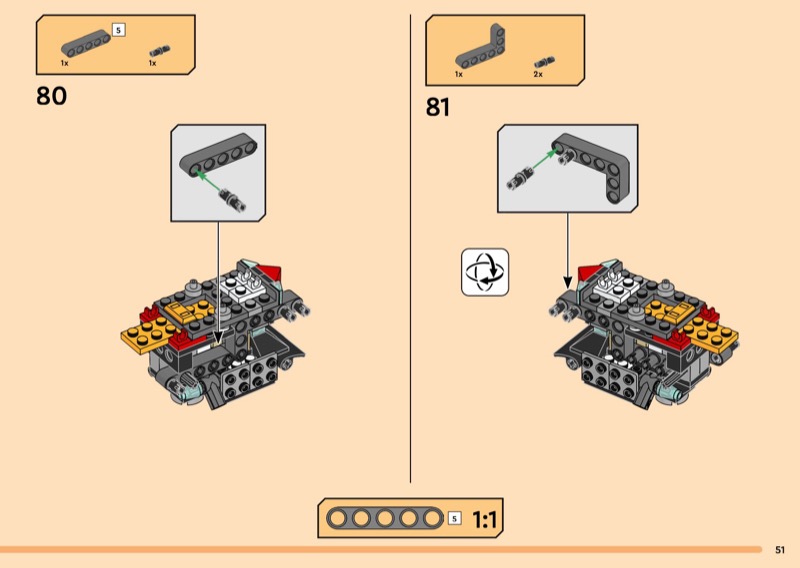 5
1x
1x

80

1x
2x

81

5
1:1

51