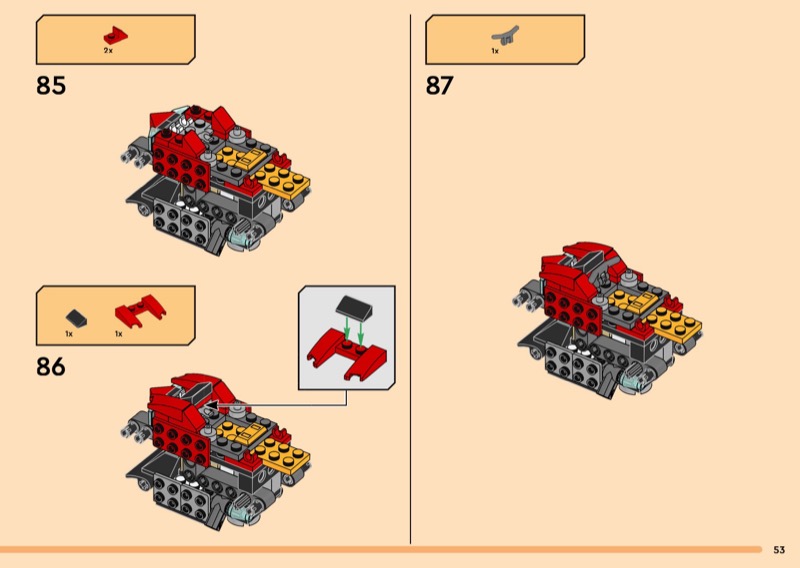 2x

85

1x

1x

86

1x

87

53