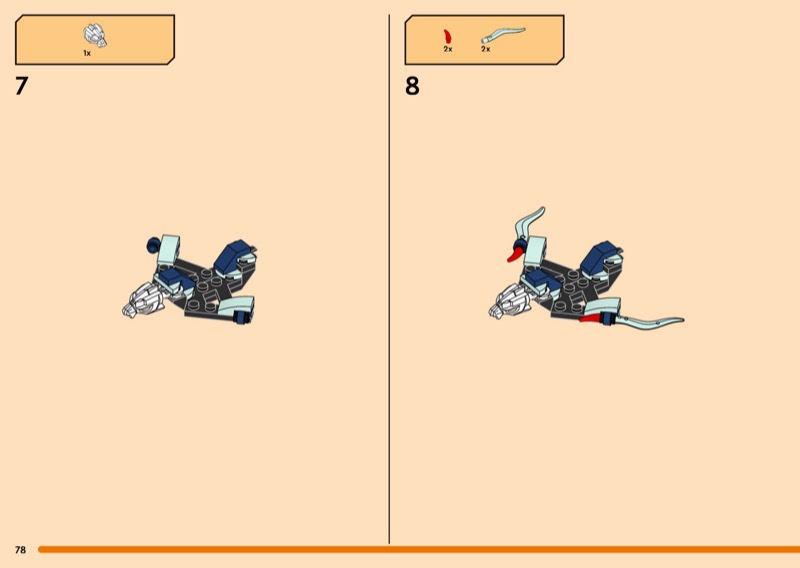 1x

7

2x 2x

8

78