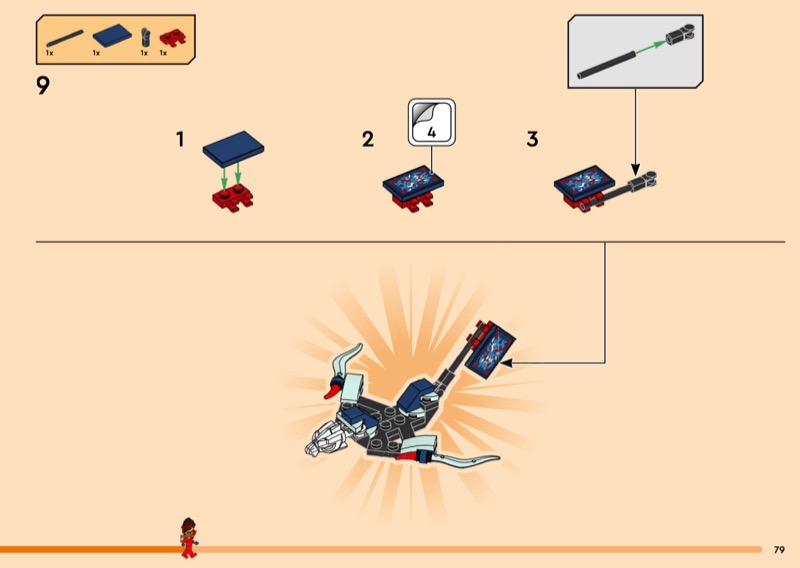 1x 1x 1x 1x

9

1

2

4

3

79