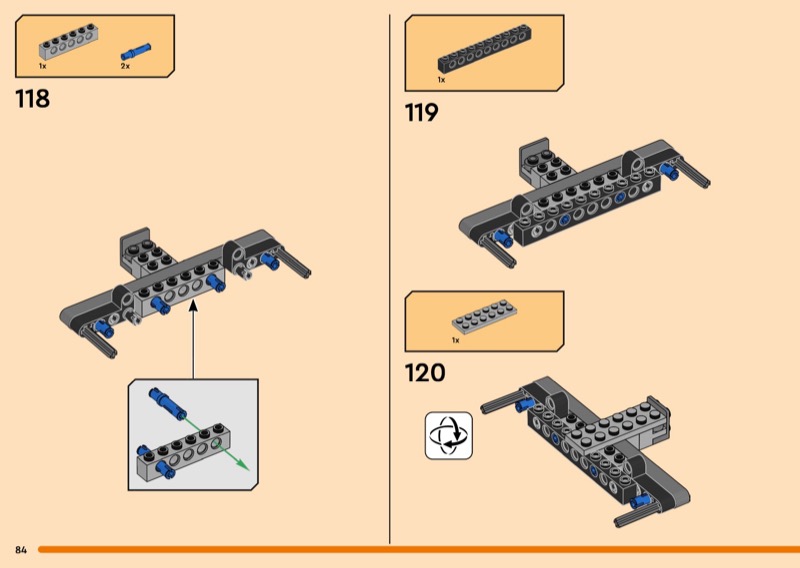 1x
2x
118

1x
119

1x
120

84