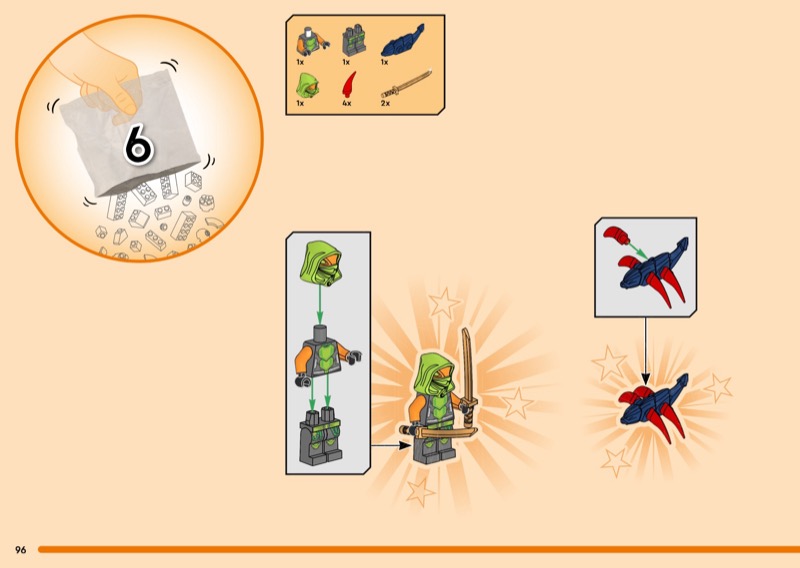 6

1x 1x 1x

1x 4x 2x

96