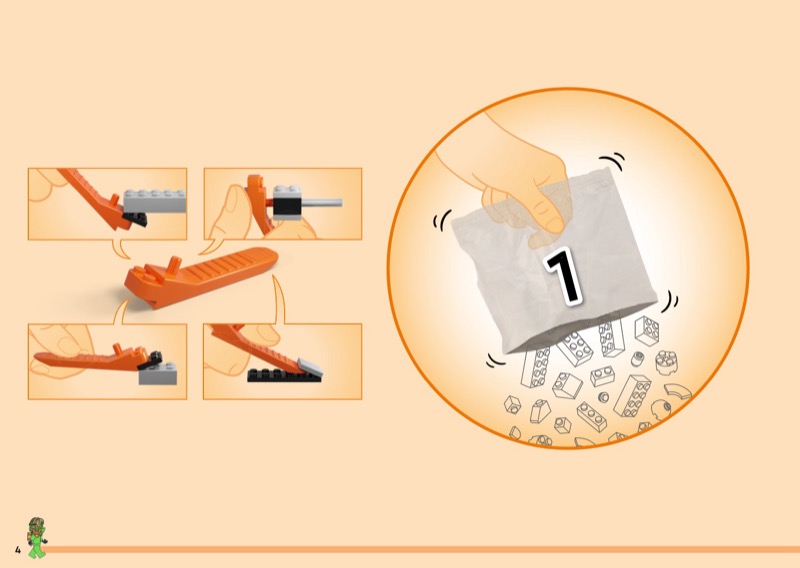 1

4