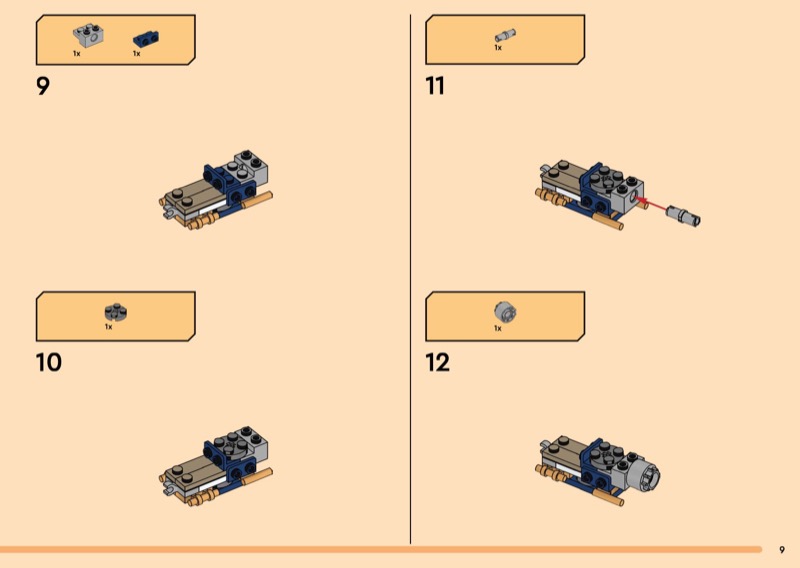 1x 1x

9

1x

10

1x

11

1x

12

9