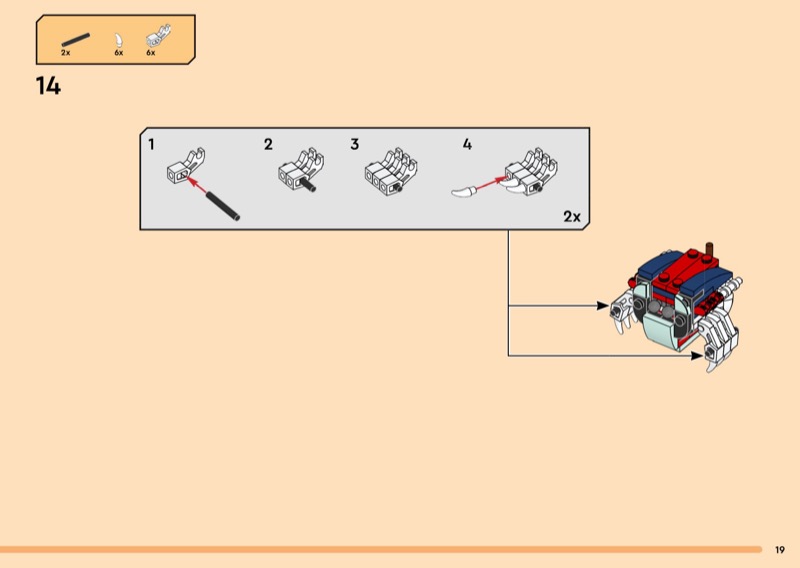 2x 6x 6x

14

1 2 3 4

2x

19