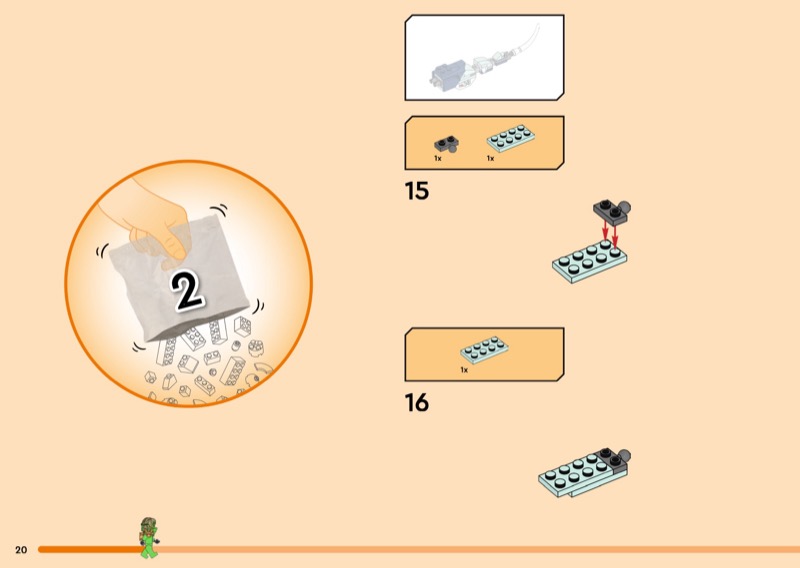 2

1x 1x

15

1x

16

20